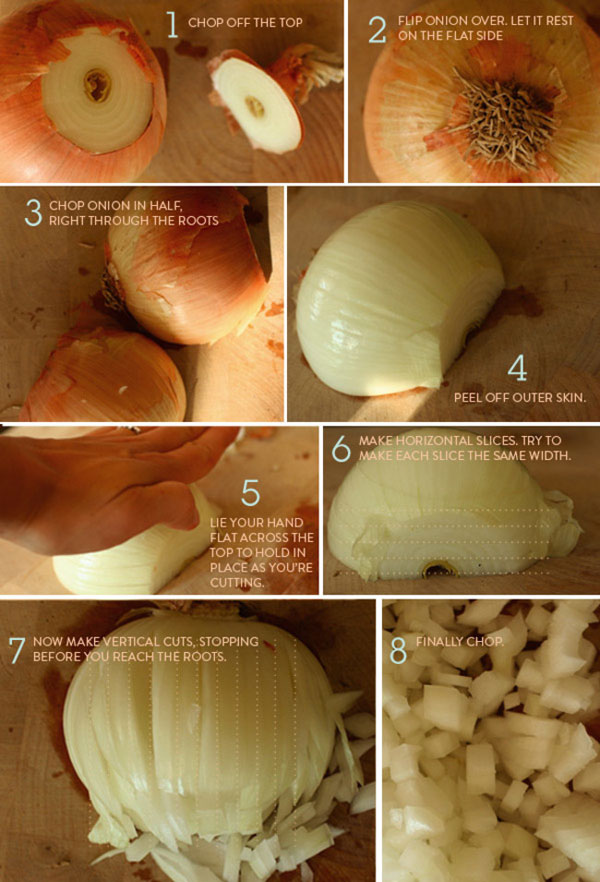 1 CHOP OFF THE TOP

2 FLIP ONION OVER. LET IT REST ON THE FLAT SIDE

3 CHOP ONION IN HALF, RIGHT THROUGH THE ROOTS

4 PEEL OFF OUTER SKIN.

5 LIE YOUR HAND FLAT ACROSS THE TOP TO HOLD IN PLACE AS YOU'RE CUTTING.

6 MAKE HORIZONTAL SLICES. TRY TO MAKE EACH SLICE THE SAME WIDTH.

7 NOW MAKE VERTICAL CUTS, STOPPING BEFORE YOU REACH THE ROOTS.

8 FINALLY CHOP.